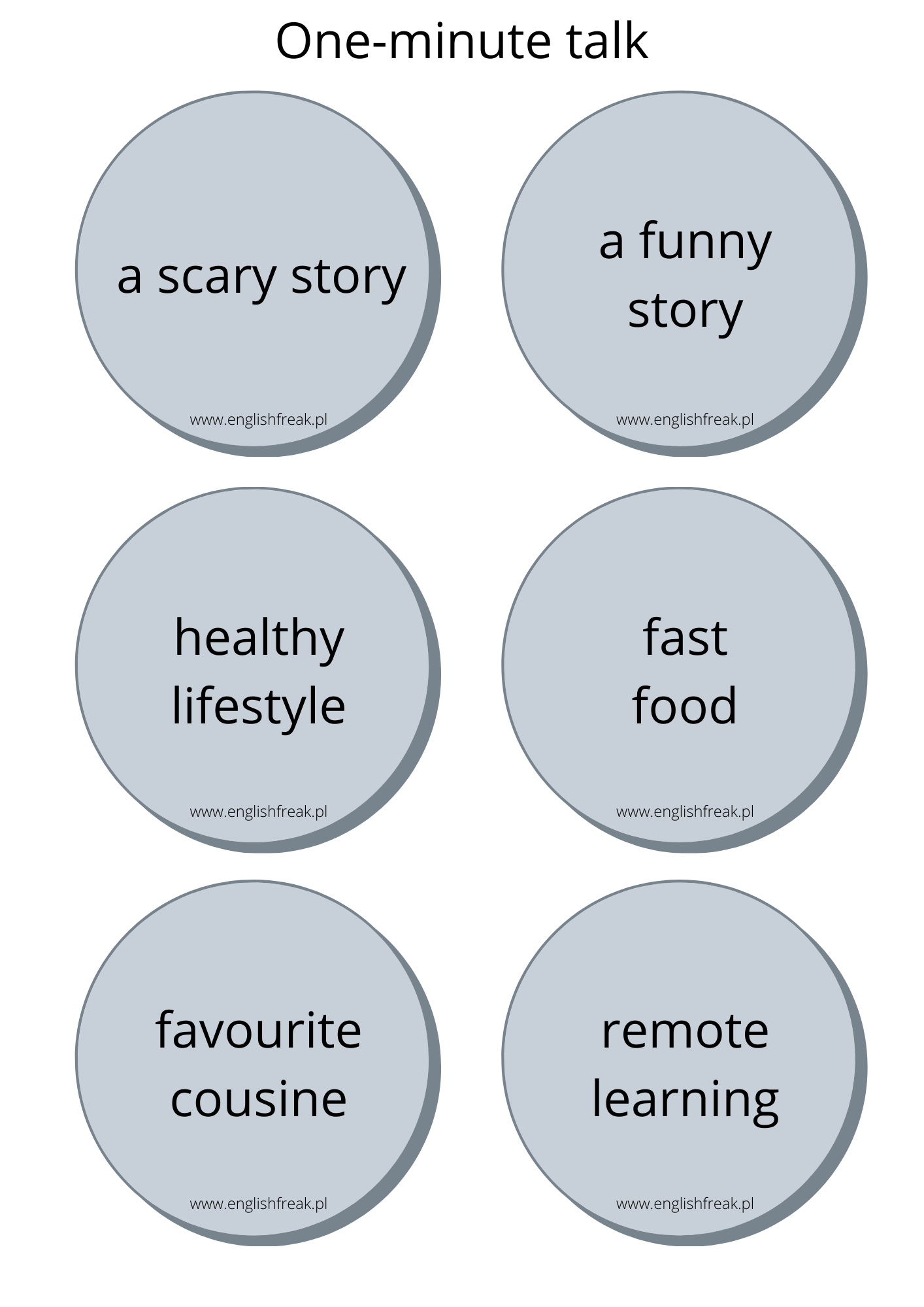 One-minute talk

a scary story

www.englishfreak.pl

a funny
story

www.englishfreak.pl

healthy
lifestyle

www.englishfreak.pl

fast
food

www.englishfreak.pl

favourite
cousine

www.englishfreak.pl

remote
learning

www.englishfreak.pl